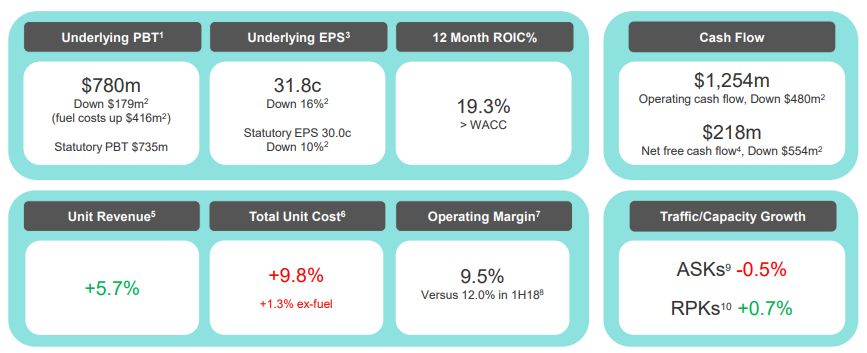 Underlying PBT$^{1}$

$780m
Down $179m$^{2}$
(fuel costs up $416m$^{2}$)

Statutory PBT $735m

Underlying EPS$^{3}$

31.8c
Down 16%$^{2}$

Statutory EPS 30.0c
Down 10%$^{2}$

12 Month ROIC%

19.3%
> WACC

Cash Flow

$1,254m
Operating cash flow, Down $480m$^{2}$

$218m
Net free cash flow$^{4}$, Down $554m$^{2}$

Unit Revenue$^{5}$

+5.7%

Total Unit Cost$^{6}$

+9.8%
+1.3% ex-fuel

Operating Margin$^{7}$

9.5%
Versus 12.0% in 1H18$^{8}$

Traffic/Capacity Growth

ASKs$^{9}$ -0.5%

RPKs$^{10}$ +0.7%