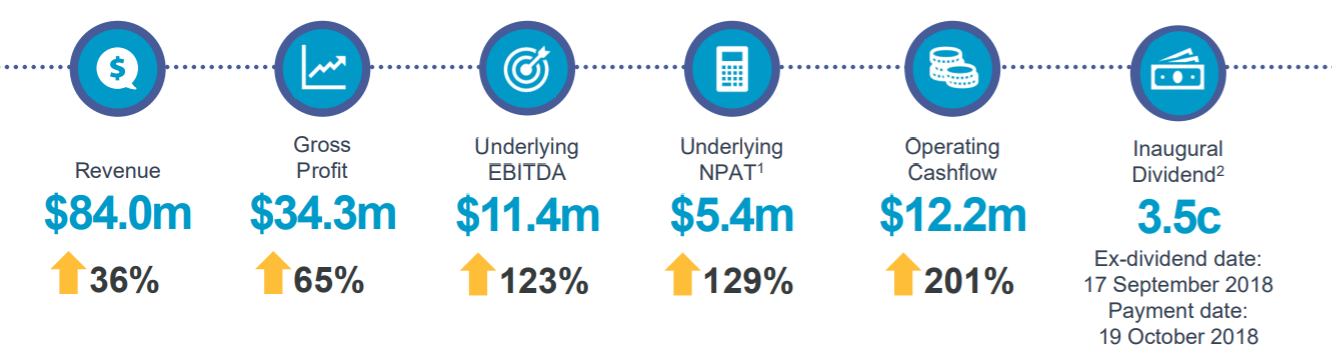 Revenue
$84.0m
36%

Gross Profit
$34.3m
65%

Underlying EBITDA
$11.4m
123%

Underlying NPAT$^{1}$
$5.4m
129%

Operating Cashflow
$12.2m
201%

Inaugural Dividend$^{2}$
3.5c
Ex-dividend date: 17 September 2018
Payment date: 19 October 2018