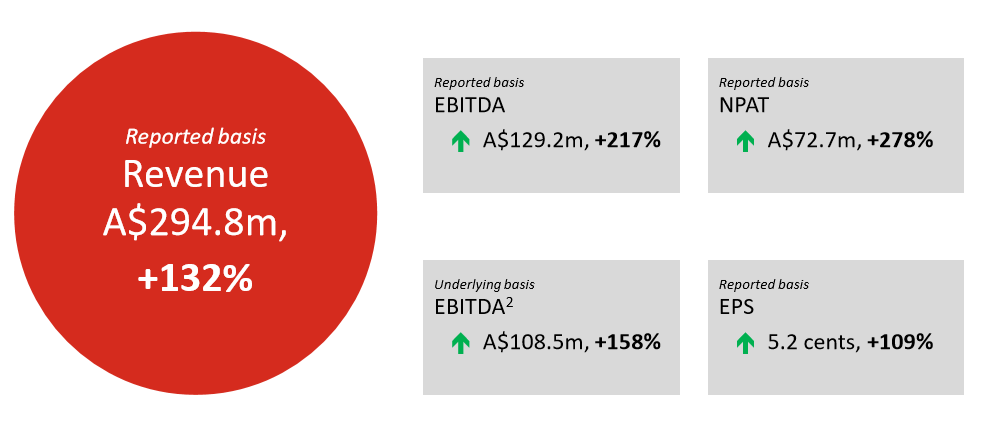 Reported basis
Revenue
A$294.8m,
+132%

Reported basis
EBITDA
A$129.2m, +217%

Reported basis
NPAT
A$72.7m, +278%

Underlying basis
EBITDA$^2$
A$108.5m, +158%

Reported basis
EPS
5.2 cents, +109%